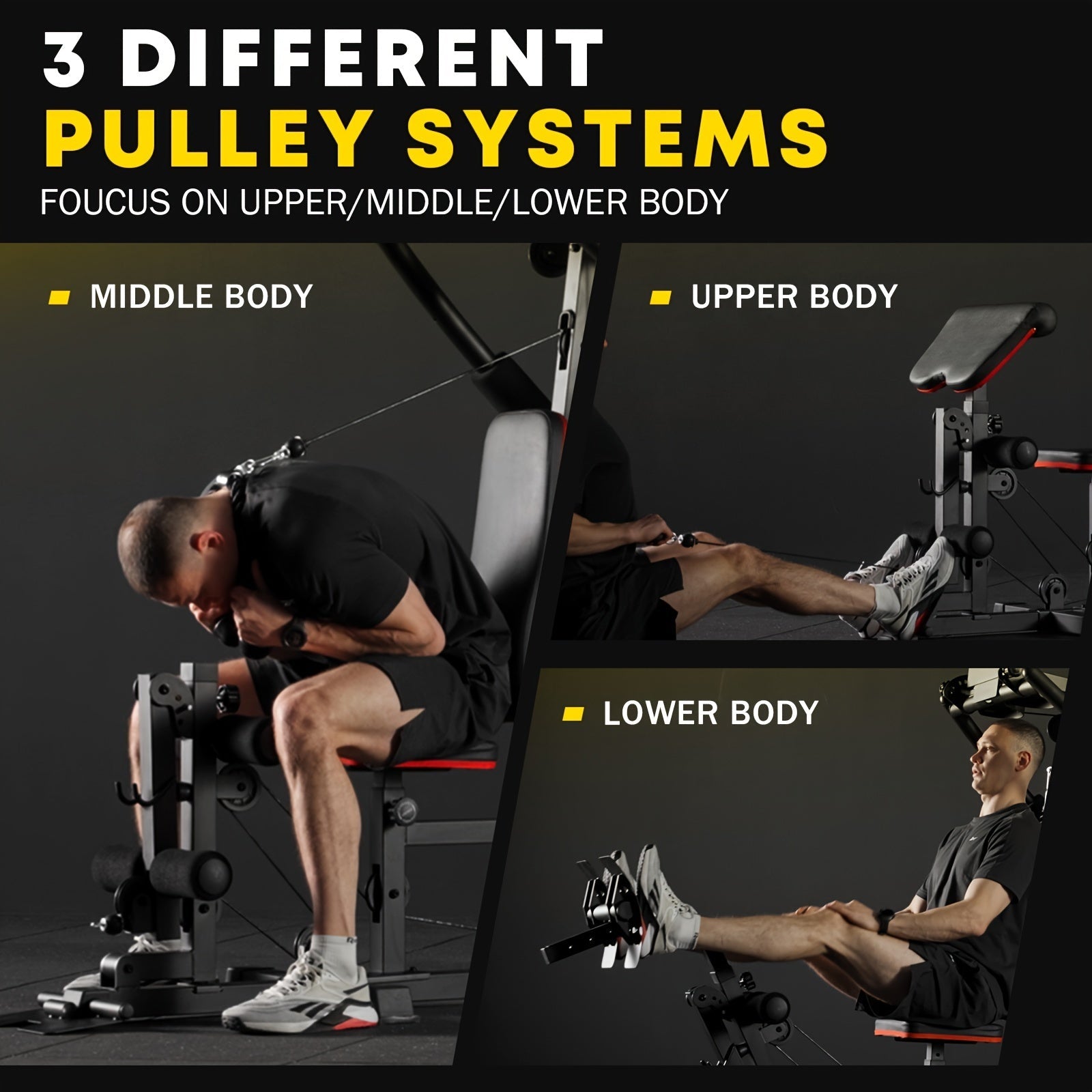 3 DIFFERENT
PULLEY SYSTEMS
FOUCUS ON UPPER/MIDDLE/LOWER BODY

MIDDLE BODY

UPPER BODY

LOWER BODY