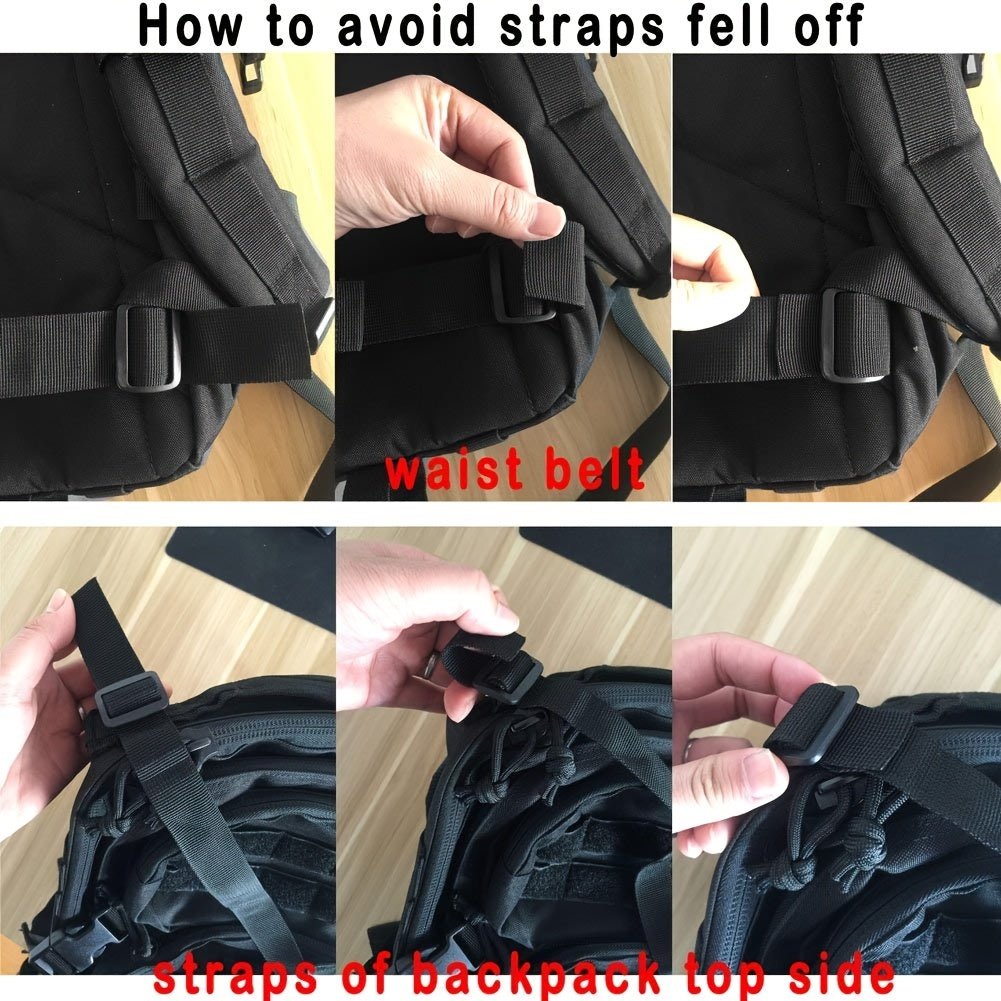 How to avoid straps fell off

waist belt

straps of backpack top side